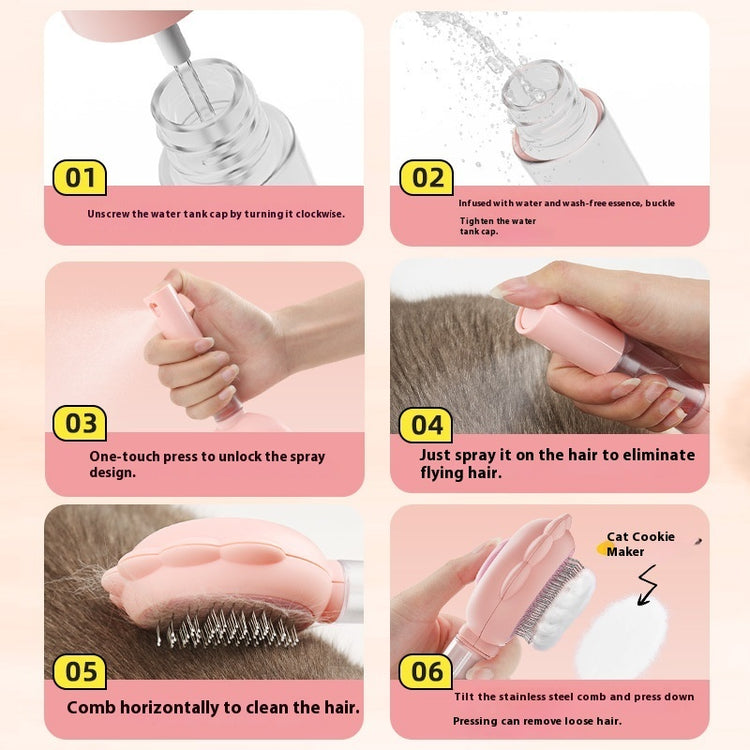 01

Unscrew the water tank cap by turning it clockwise.

02

Infused with water and wash-free essence, buckle

Tighten the water tank cap.

03

One-touch press to unlock the spray design.

04

Just spray it on the hair to eliminate flying hair.

05

Comb horizontally to clean the hair.

Cat Cookie Maker

06

Tilt the stainless steel comb and press down

Pressing can remove loose hair.