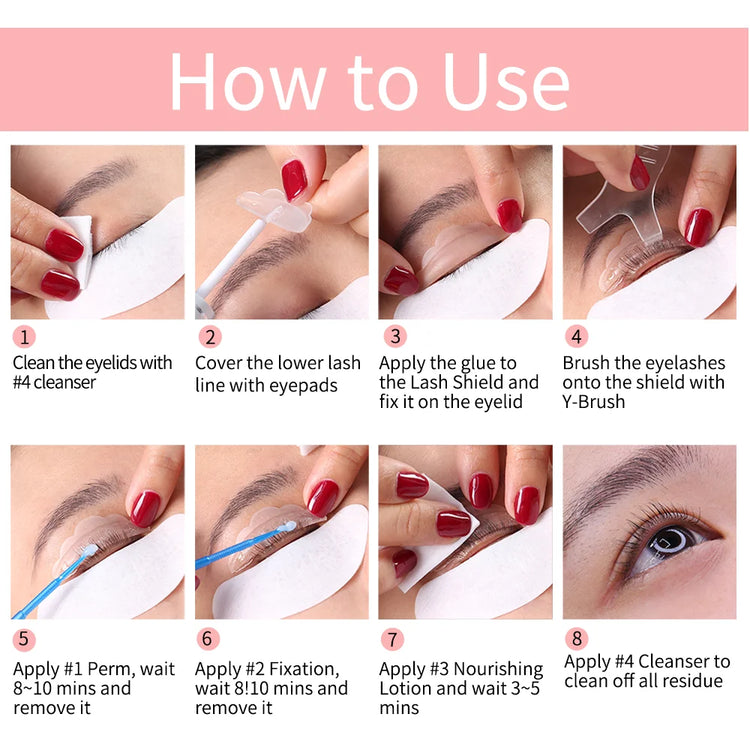 How to Use

1
Clean the eyelids with #4 cleanser

2
Cover the lower lash line with eyepads

3
Apply the glue to the Lash Shield and fix it on the eyelid

4
Brush the eyelashes onto the shield with Y-Brush

5
Apply #1 Perm, wait 8~10 mins and remove it

6
Apply #2 Fixation, wait 8!10 mins and remove it

7
Apply #3 Nourishing Lotion and wait 3~5 mins

8
Apply #4 Cleanser to clean off all residue