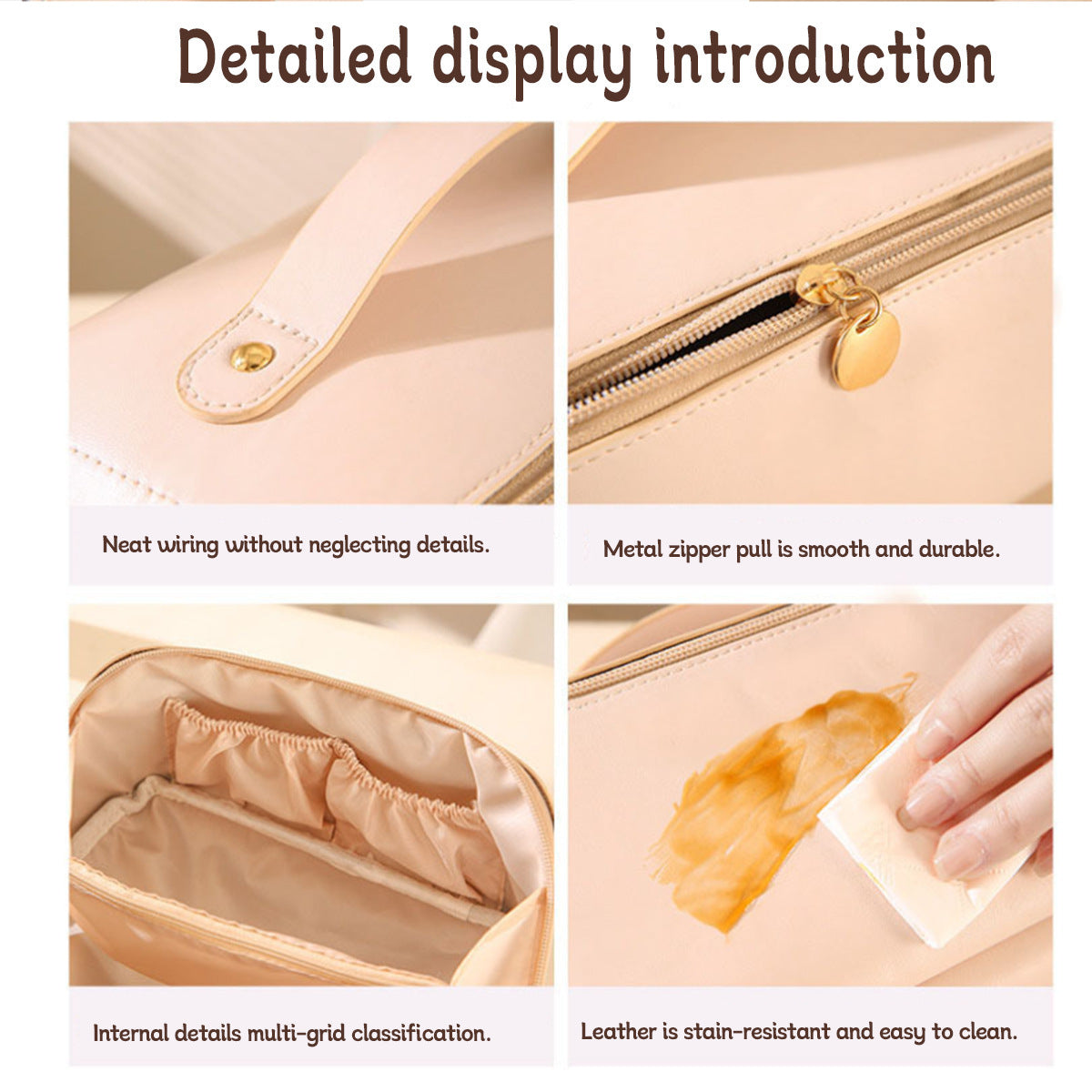 Detailed display introduction

Neat wiring without neglecting details.

Metal zipper pull is smooth and durable.

Internal details multi-grid classification.

Leather is stain-resistant and easy to clean.