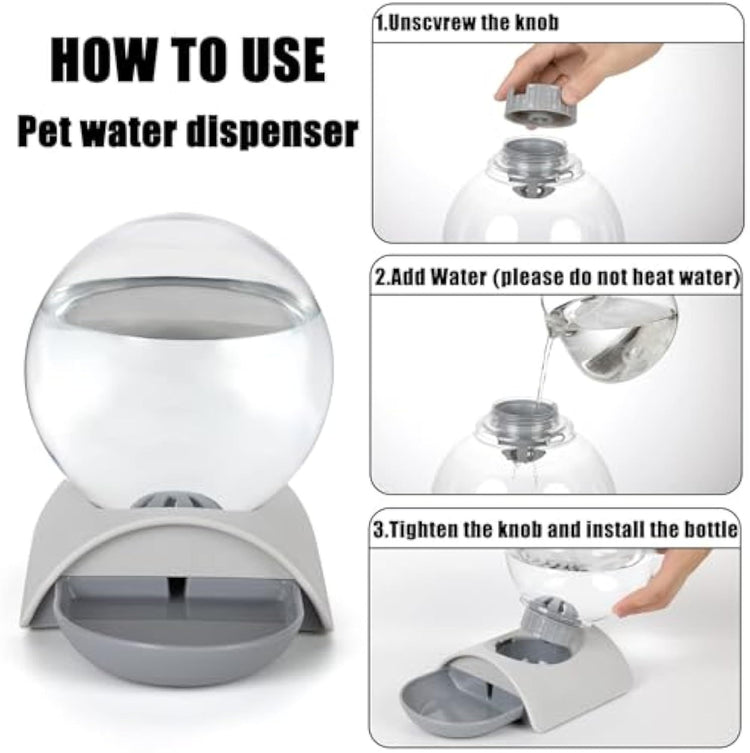 HOW TO USE
Pet water dispenser

1.Unscvrew the knob

2.Add Water (please do not heat water)

3.Tighten the knob and install the bottle